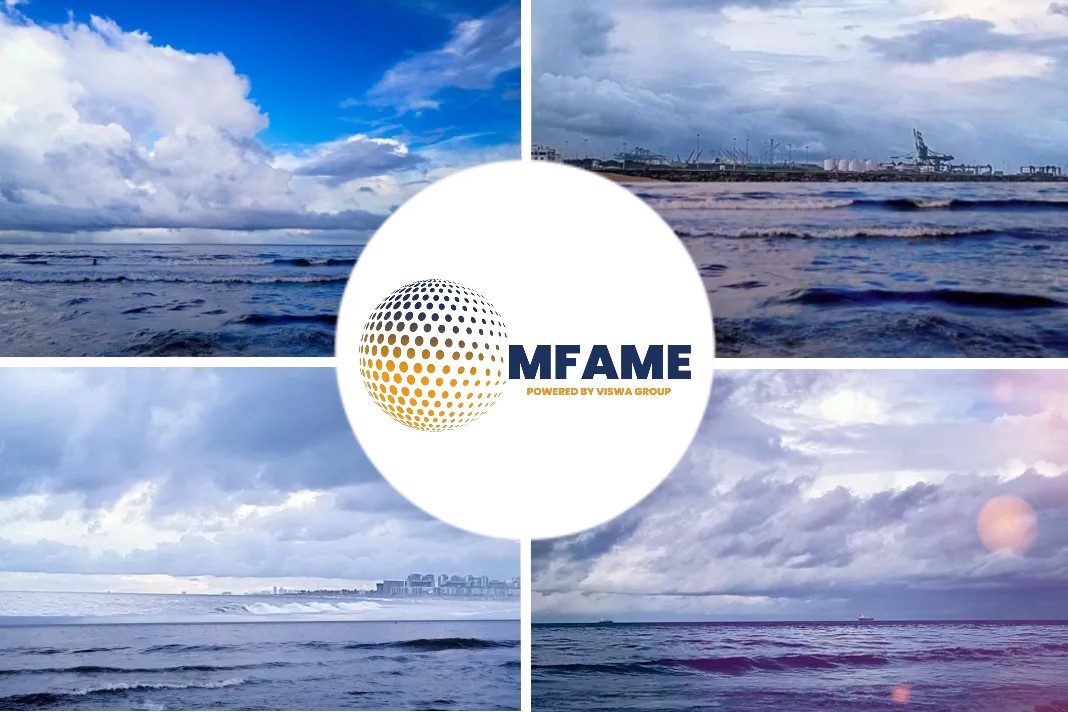 MFAME
POWERED BY VISWA GROUP